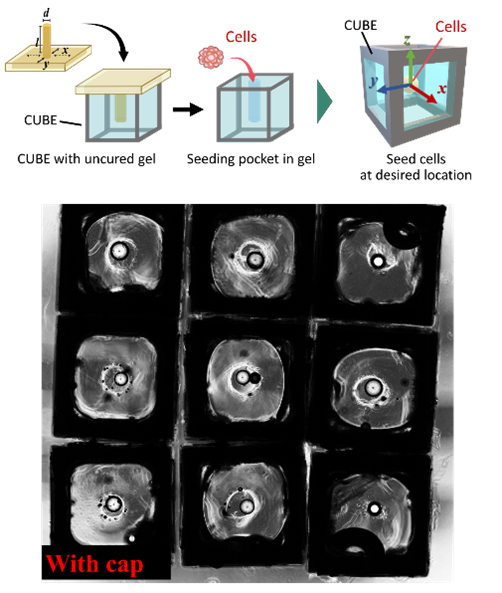 d

l

x

y

CUBE

CUBE with uncured gel

Cells

Seeding pocket in gel

CUBE

Cells

z

y

x

Seed cells at desired location

With cap